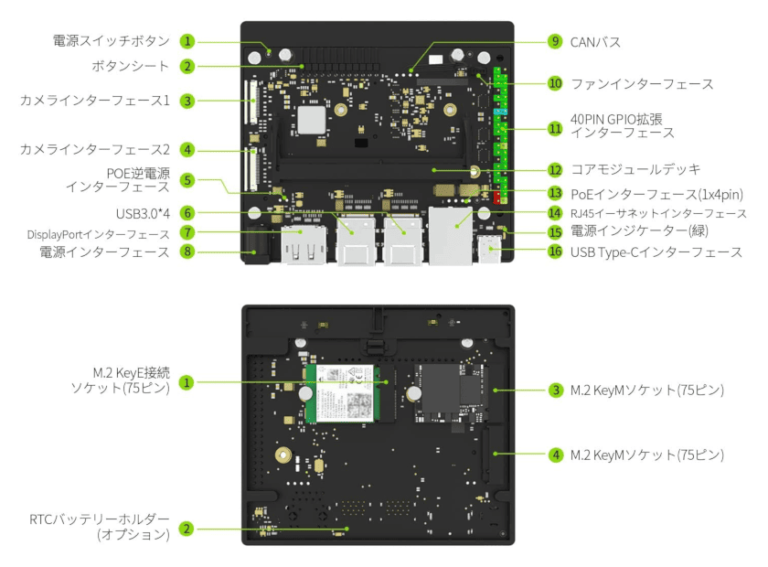 電源スイッチボタン 1
ボタンシート 2
カメラインターフェース1 3
カメラインターフェース2 4
POE逆電源インターフェース 5
USB3.0*4 6
DisplayPortインターフェース 7
電源インターフェース 8

9 CANバス
10 ファンインターフェース
11 40PIN GPIO拡張インターフェース
12 コアモジュールデッキ
13 PoEインターフェース(1x4pin)
14 RJ45イーサネットインターフェース
15 電源インジケーター(緑)
16 USB Type-Cインターフェース

M.2 KeyE接続ソケット(75ピン) 1
RTCバッテリーホルダー(オプション) 2

3 M.2 KeyMソケット(75ピン)
4 M.2 KeyMソケット(75ピン)